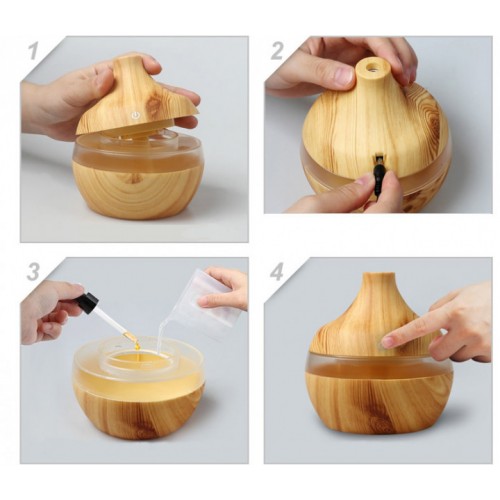 1

2

3

4